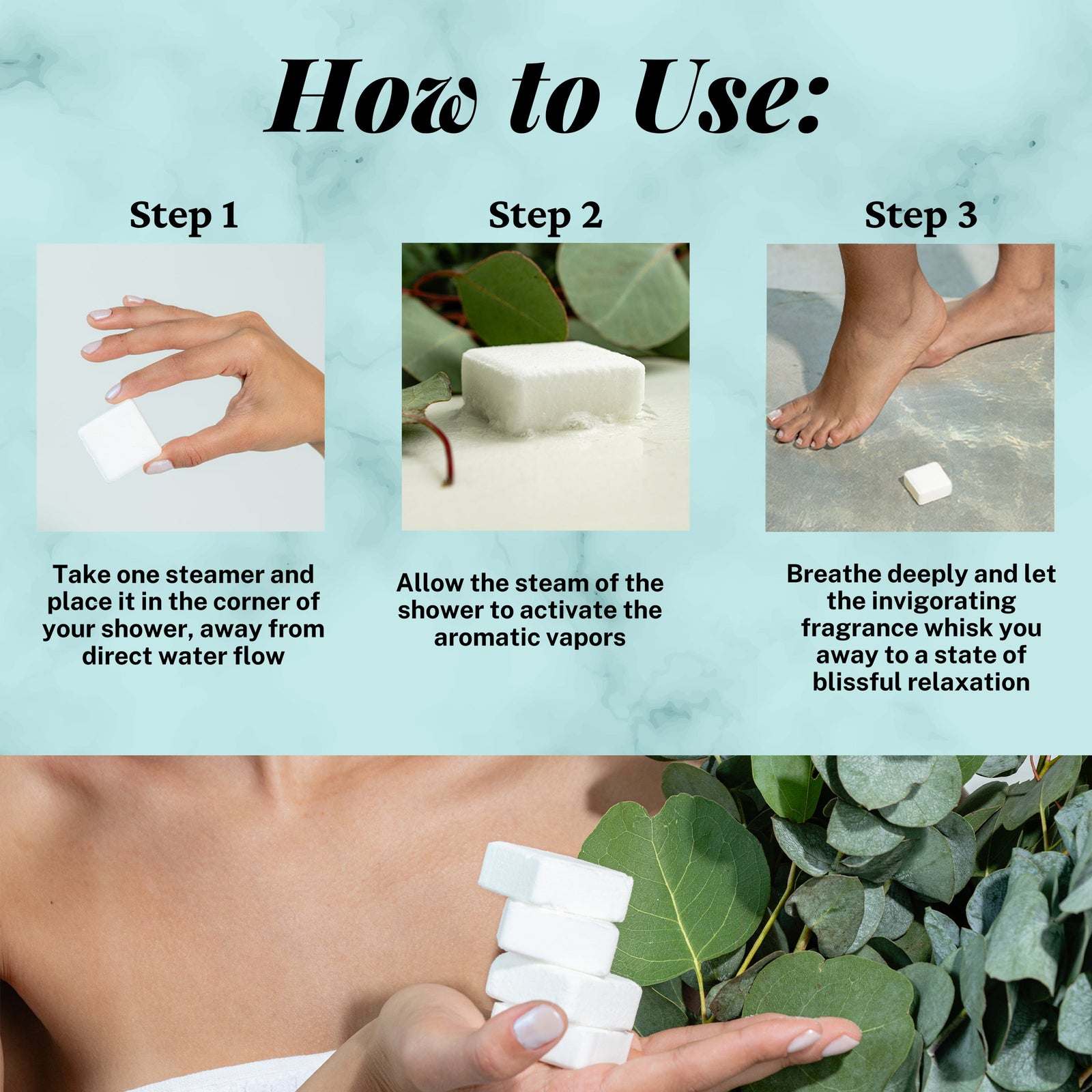 How to Use:

Step 1

Take one steamer and place it in the corner of your shower, away from direct water flow

Step 2

Allow the steam of the shower to activate the aromatic vapors

Step 3

Breathe deeply and let the invigorating fragrance whisk you away to a state of blissful relaxation