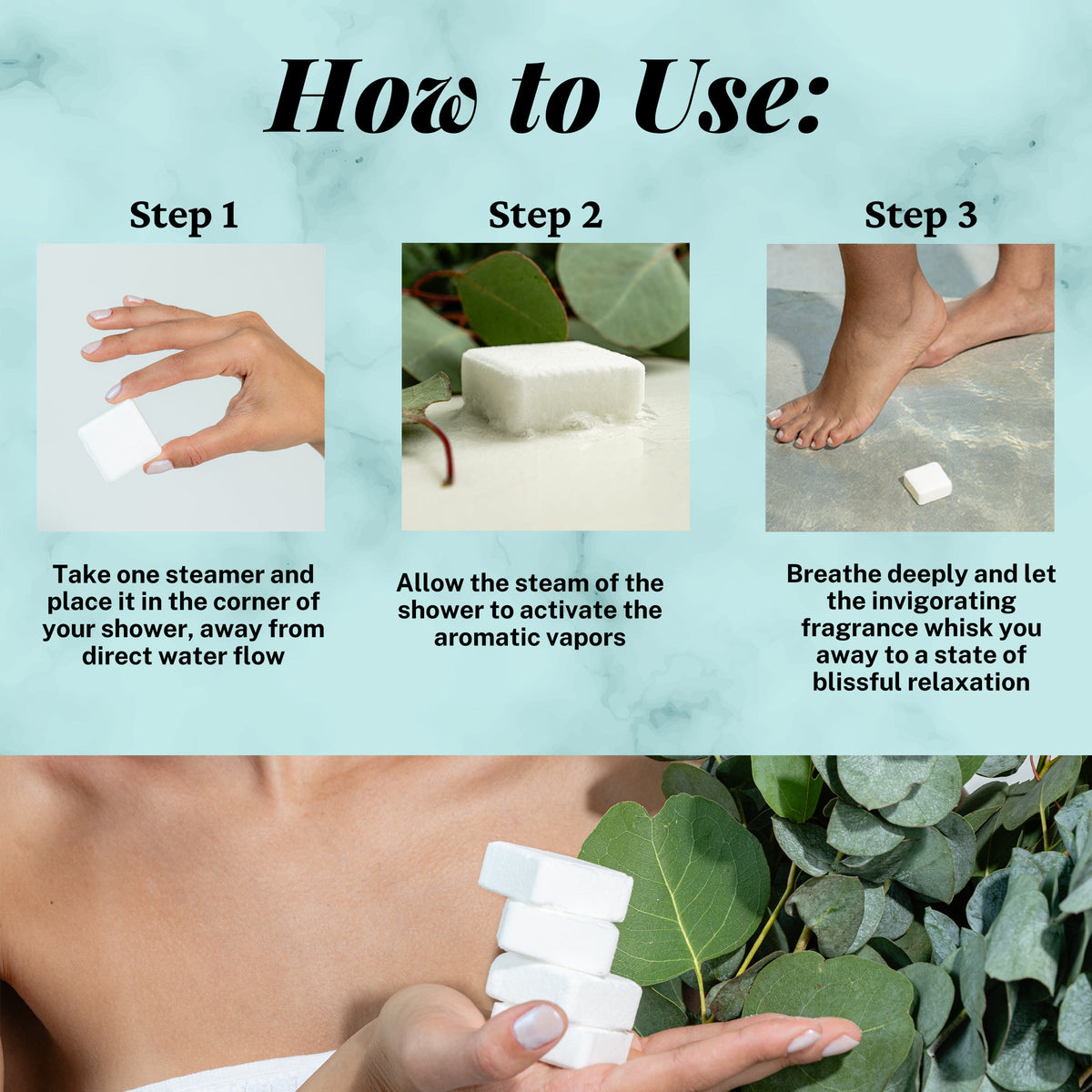 How to Use:

Step 1

Take one steamer and place it in the corner of your shower, away from direct water flow

Step 2

Allow the steam of the shower to activate the aromatic vapors

Step 3

Breathe deeply and let the invigorating fragrance whisk you away to a state of blissful relaxation